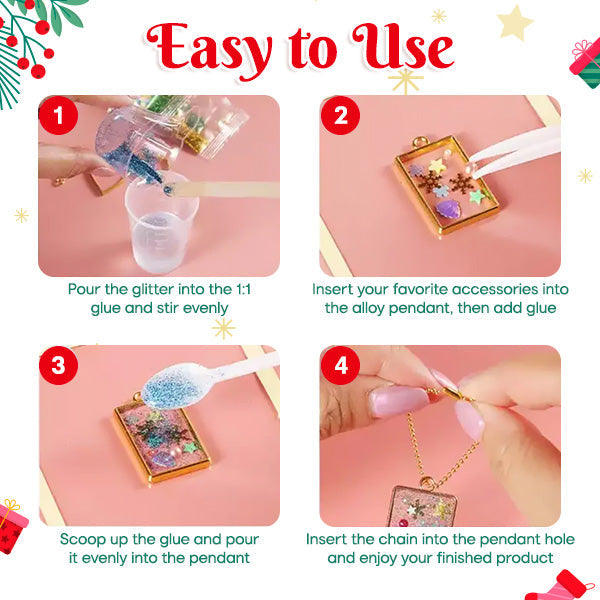 Easy to Use

1

Pour the glitter into the 1:1 glue and stir evenly

2

Insert your favorite accessories into the alloy pendant, then add glue

3

Scoop up the glue and pour it evenly into the pendant

4

Insert the chain into the pendant hole and enjoy your finished product