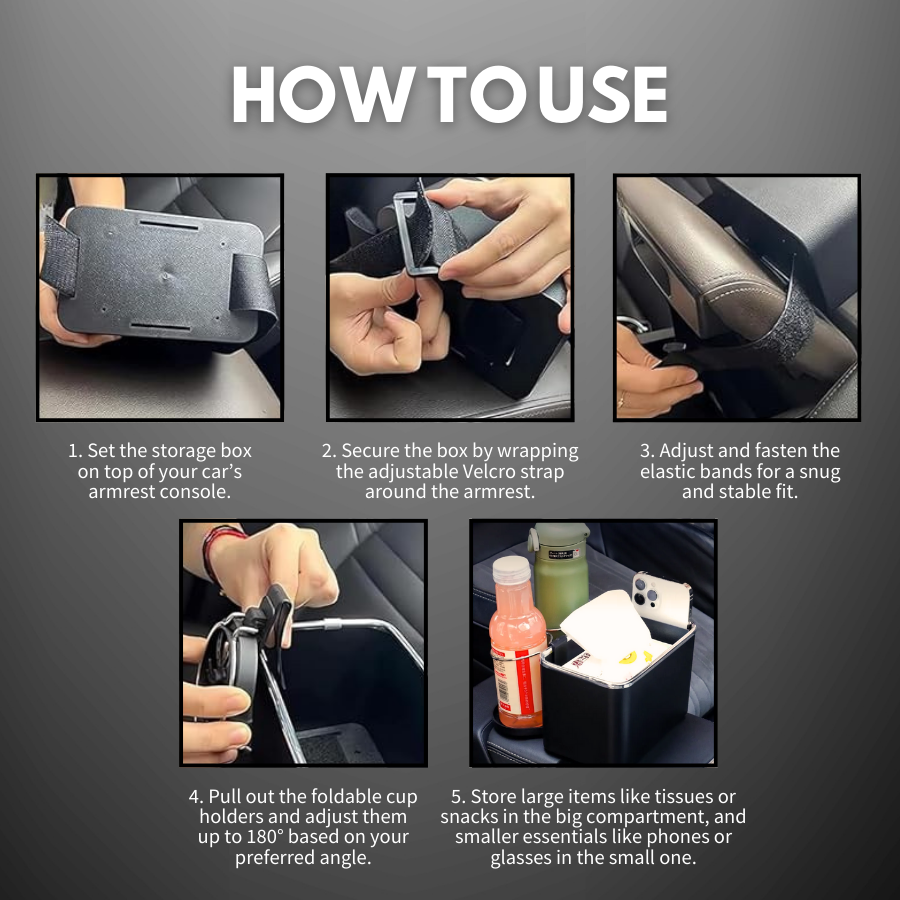 HOW TO USE

1. Set the storage box on top of your car's armrest console.

2. Secure the box by wrapping the adjustable Velcro strap around the armrest.

3. Adjust and fasten the elastic bands for a snug and stable fit.

4. Pull out the foldable cup holders and adjust them up to 180° based on your preferred angle.

5. Store large items like tissues or snacks in the big compartment, and smaller essentials like phones or glasses in the small one.